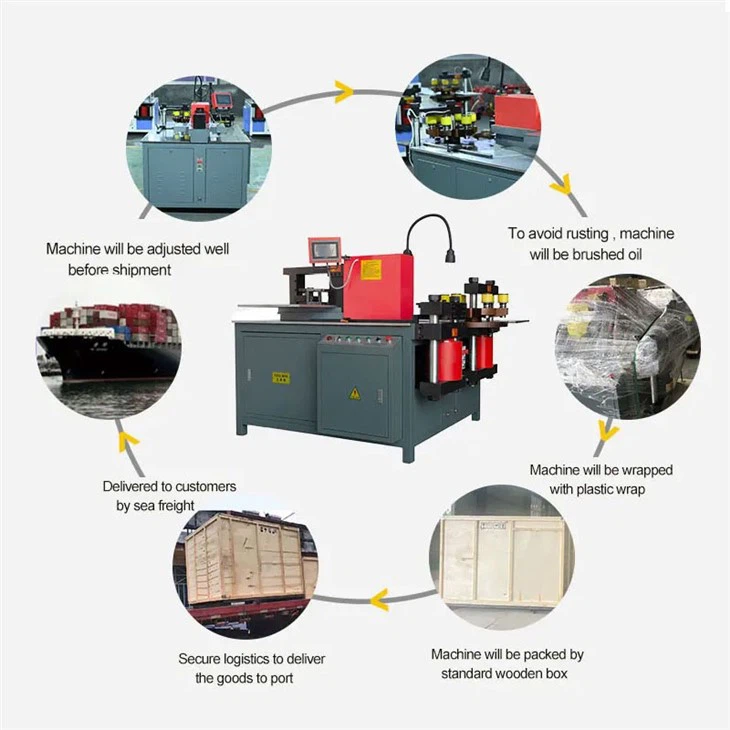 Machine will be adjusted well before shipment

To avoid rusting , machine will be brushed oil

Machine will be wrapped with plastic wrap

Machine will be packed by standard wooden box

Secure logistics to deliver the goods to port

Delivered to customers by sea freight